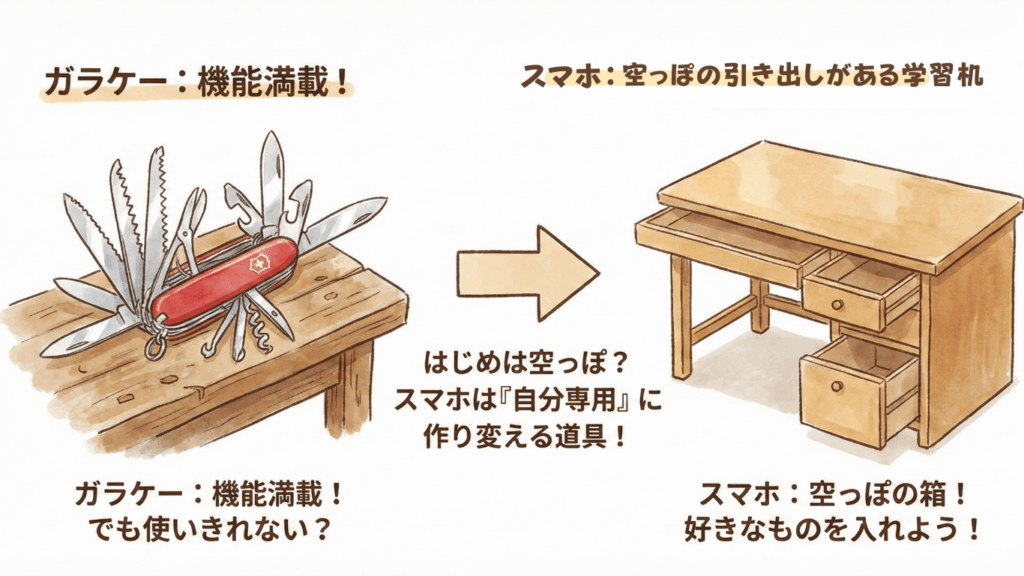 ガラケー：機能満載！

スマホ：空っぽの引き出しがある学習机

はじめは空っぽ？
スマホは『自分専用』に
作り変える道具！

ガラケー：機能満載！
でも使いきれない？

スマホ：空っぽの箱！
好きなものを入れよう！